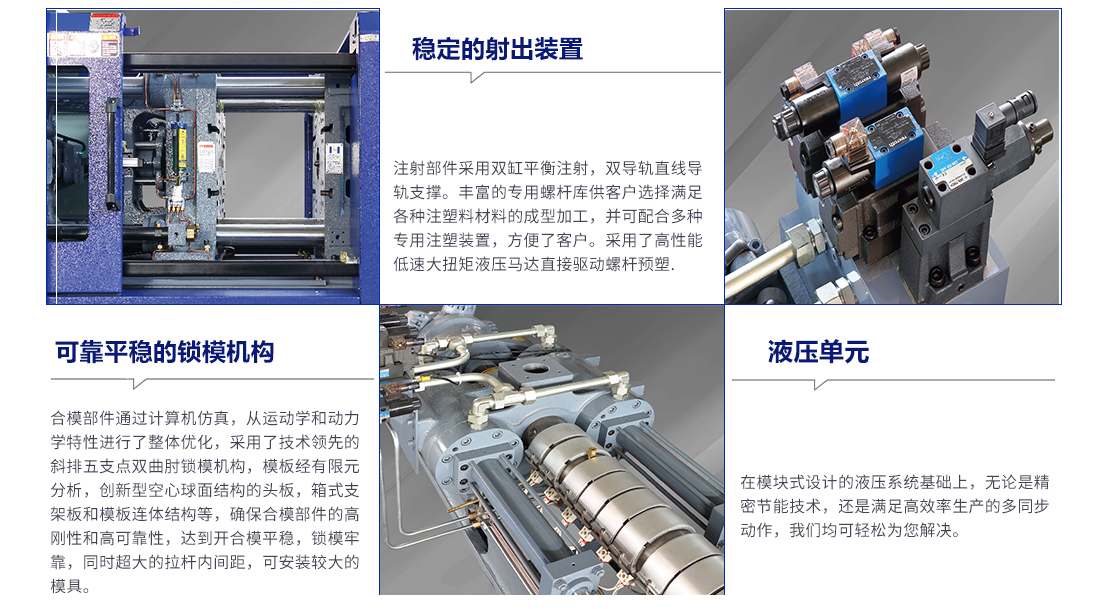 稳定的射出装置

注射部件采用双缸平衡注射，双导轨直线导轨支撑。丰富的专用螺杆库供客户选择满足各种注塑料材料的成型加工，并可配合多种专用注塑装置，方便了客户。采用了高性能低速大扭矩液压马达直接驱动螺杆预塑.

可靠平稳的锁模机构

合模部件通过计算机仿真，从运动学和动力学特性进行了整体优化，采用了技术领先的斜排五支点双曲肘锁模机构，模板经有限元分析，创新型空心球面结构的头板，箱式支架板和模板连体结构等，确保合模部件的高刚性和高可靠性，达到开合模平稳，锁模牢靠，同时超大的拉杆内间距，可安装较大的模具。

液压单元

在模块式设计的液压系统基础上，无论是精密节能技术，还是满足高效率生产的多同步动作，我们均可轻松为您解决。